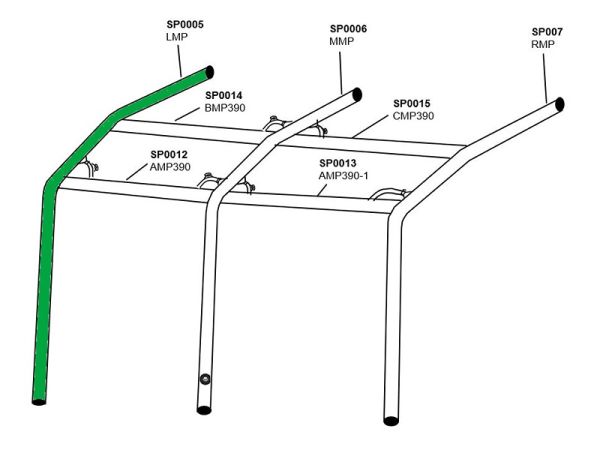 SP0005
LMP

SP0006
MMP

SP007
RMP

SP0014
BMP390

SP0015
CMP390

SP0012
AMP390

SP0013
AMP390-1