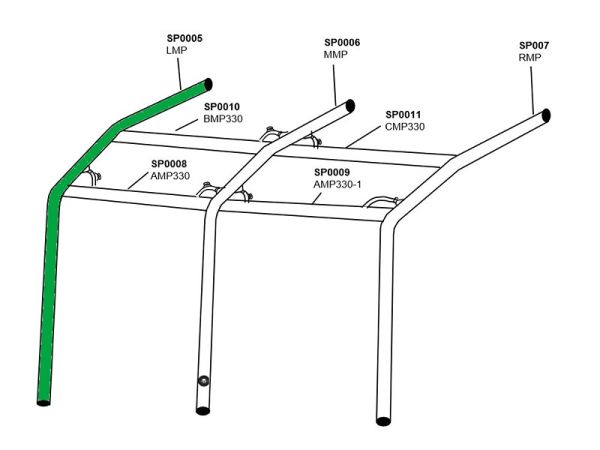 SP0005
LMP

SP0006
MMP

SP007
RMP

SP0010
BMP330

SP0011
CMP330

SP0008
AMP330

SP0009
AMP330-1