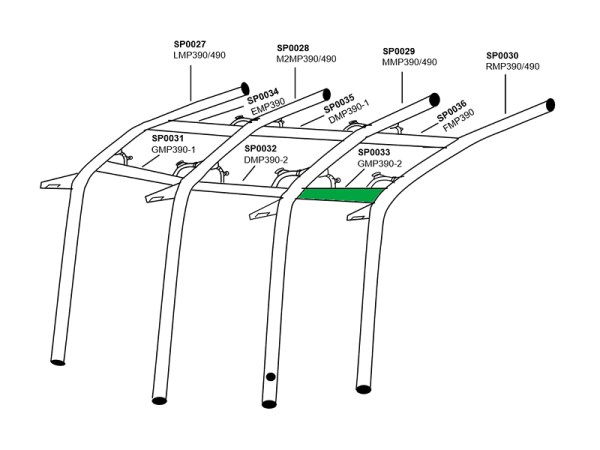 SP0027
LMP390/490

SP0028
M2MP390/490

SP0029
MMP390/490

SP0030
RMP390/490

SP0034
EMP390

SP0035
DMP390-1

SP0036
FMP390

SP0031
GMP390-1

SP0032
DMP390-2

SP0033
GMP390-2