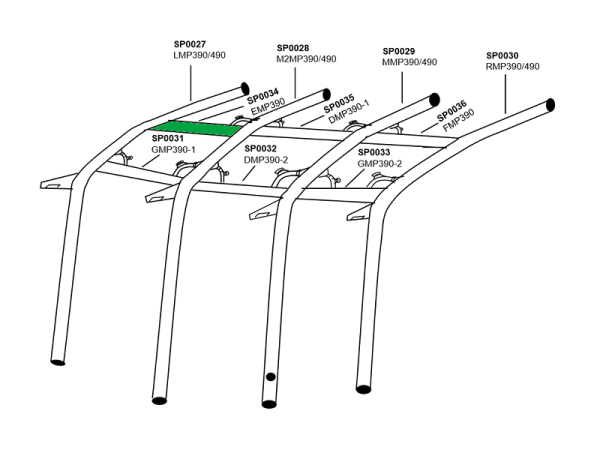 SP0027
LMP390/490

SP0028
M2MP390/490

SP0029
MMP390/490

SP0030
RMP390/490

SP0034
EMP390

SP0035
DMP390-1

SP0036
FMP390

SP0031
GMP390-1

SP0032
DMP390-2

SP0033
GMP390-2