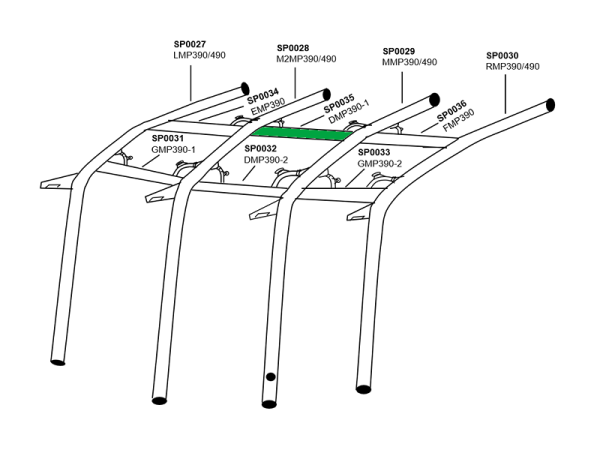 SP0027
LMP390/490

SP0028
M2MP390/490

SP0029
MMP390/490

SP0030
RMP390/490

SP0034
EMP390

SP0035
DMP390-1

SP0036
FMP390

SP0031
GMP390-1

SP0032
DMP390-2

SP0033
GMP390-2