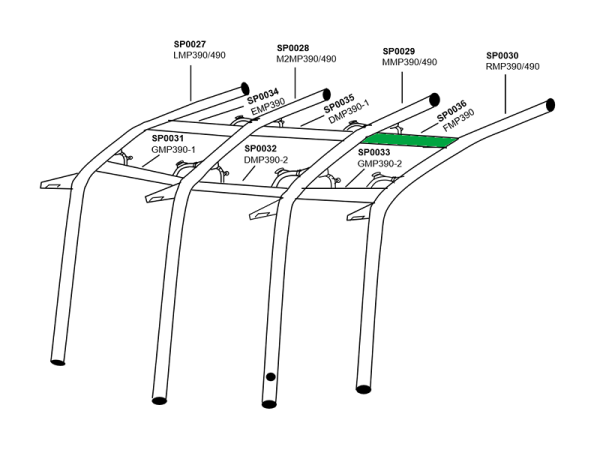 SP0027
LMP390/490

SP0028
M2MP390/490

SP0029
MMP390/490

SP0030
RMP390/490

SP0034
EMP390

SP0035
DMP390-1

SP0036
FMP390

SP0031
GMP390-1

SP0032
DMP390-2

SP0033
GMP390-2