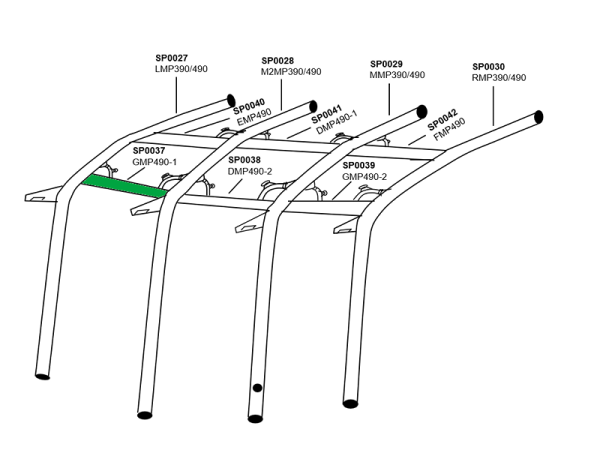 SP0027
LMP390/490

SP0028
M2MP390/490

SP0029
MMP390/490

SP0030
RMP390/490

SP0040
EMP490

SP0041
DMP490-1

SP0042
FMP490

SP0037
GMP490-1

SP0038
DMP490-2

SP0039
GMP490-2