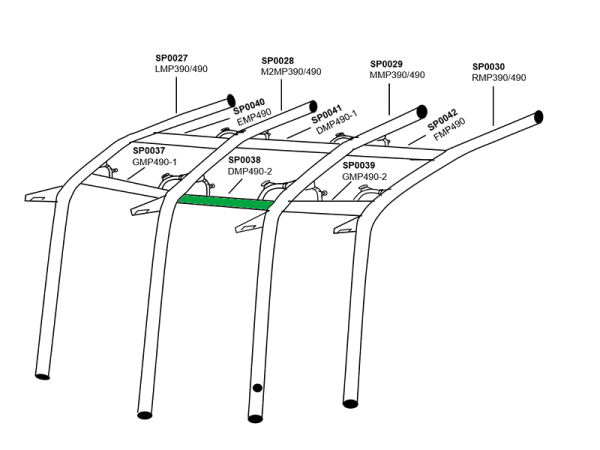 SP0027
LMP390/490

SP0028
M2MP390/490

SP0029
MMP390/490

SP0030
RMP390/490

SP0040
EMP490

SP0041
DMP490-1

SP0042
FMP490

SP0037
GMP490-1

SP0038
DMP490-2

SP0039
GMP490-2