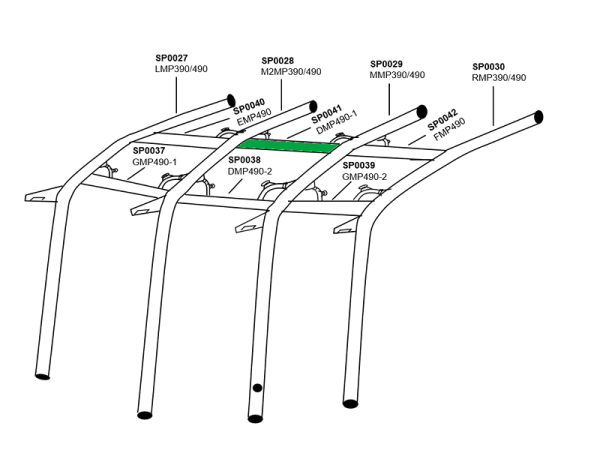 SP0027
LMP390/490

SP0028
M2MP390/490

SP0029
MMP390/490

SP0030
RMP390/490

SP0040
EMP490

SP0041
DMP490-1

SP0042
FMP490

SP0037
GMP490-1

SP0038
DMP490-2

SP0039
GMP490-2