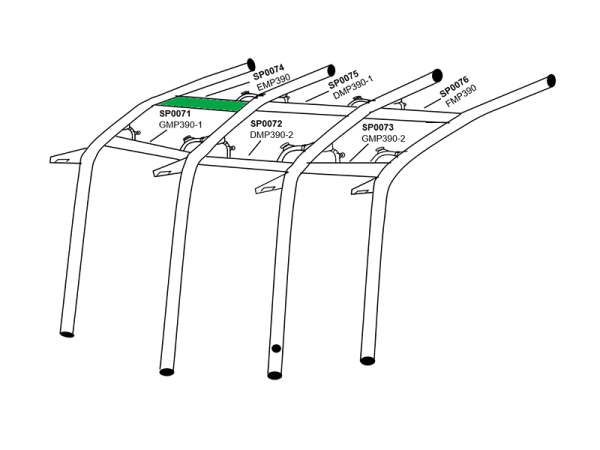 SP0074
EMP390

SP0075
DMP390-1

SP0076
FMP390

SP0071
GMP390-1

SP0072
DMP390-2

SP0073
GMP390-2