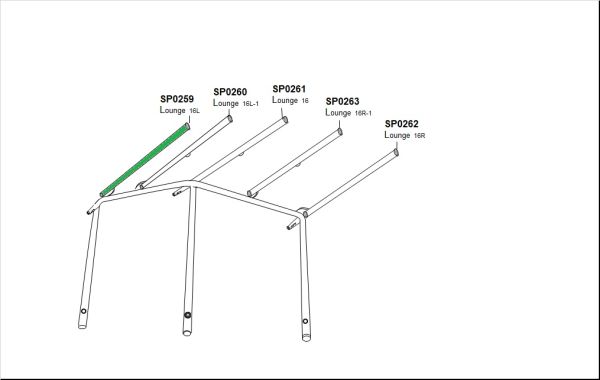 SP0259
Lounge 16L

SP0260
Lounge 16L-1

SP0261
Lounge 16

SP0263
Lounge 16R-1

SP0262
Lounge 16R