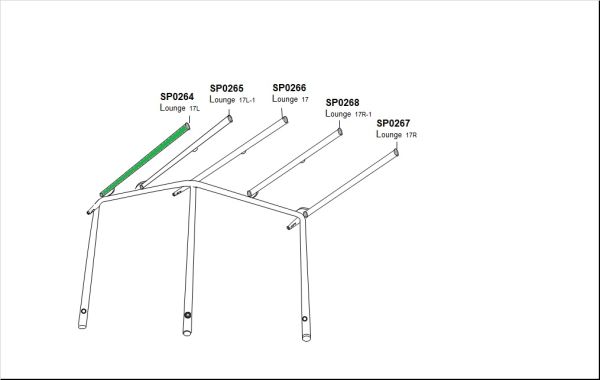 SP0264
Lounge 17L

SP0265
Lounge 17L-1

SP0266
Lounge 17

SP0268
Lounge 17R-1

SP0267
Lounge 17R