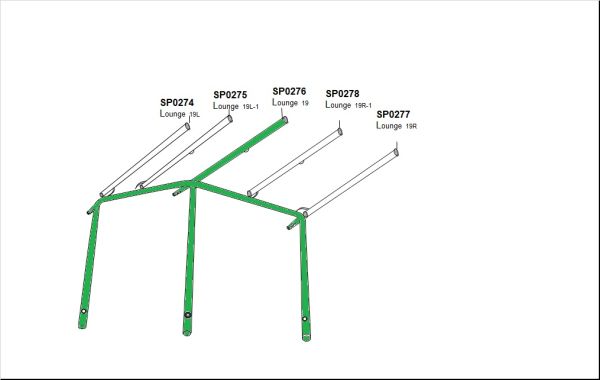 SP0274
Lounge 19L

SP0275
Lounge 19L-1

SP0276
Lounge 19

SP0278
Lounge 19R-1

SP0277
Lounge 19R