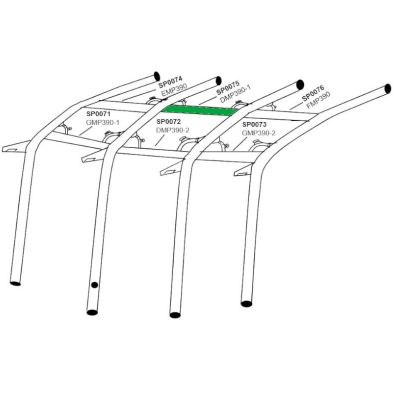 SP0074
EMP390
SP0075
DMP390-1
SP0076
FMP390
SP0071
GMP390-1
SP0072
DMP390-2
SP0073
GMP390-2